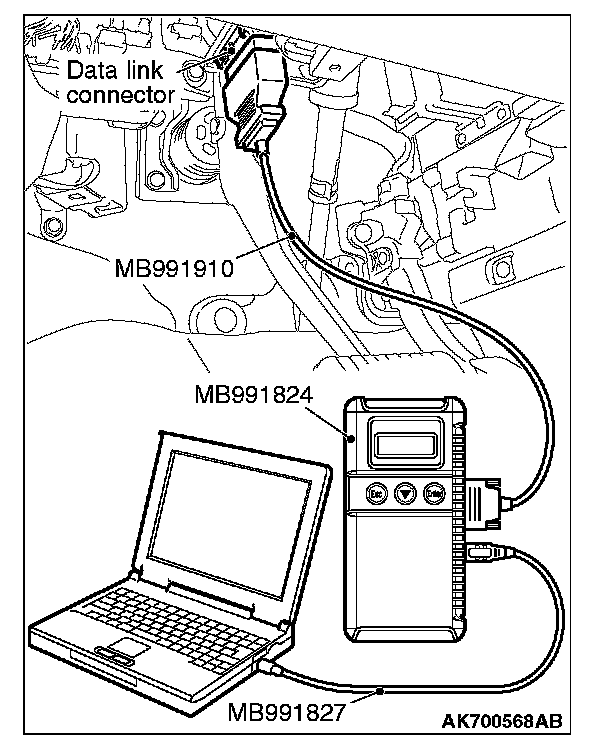 Data link connector

MB991910

MB991824

Esc

Enter

MB991827

AK700568AB