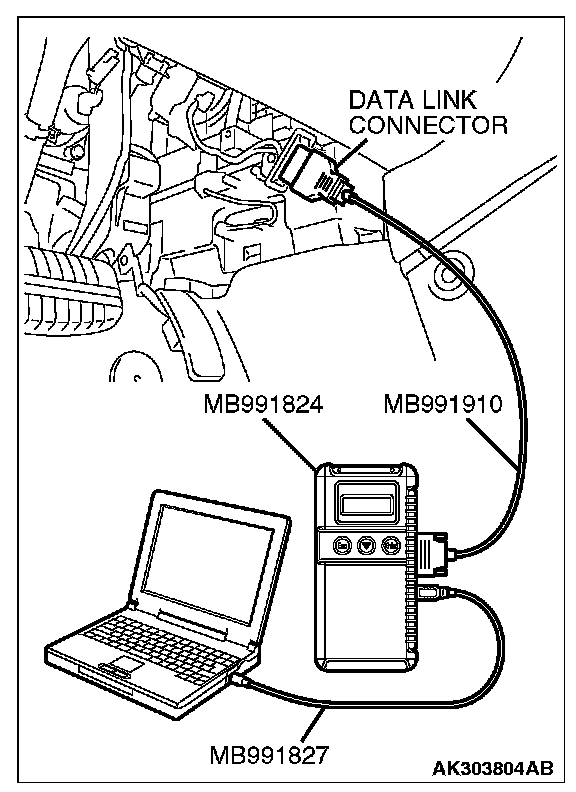 DATA LINK CONNECTOR

MB991824

MB991910

MB991827

AK303804AB