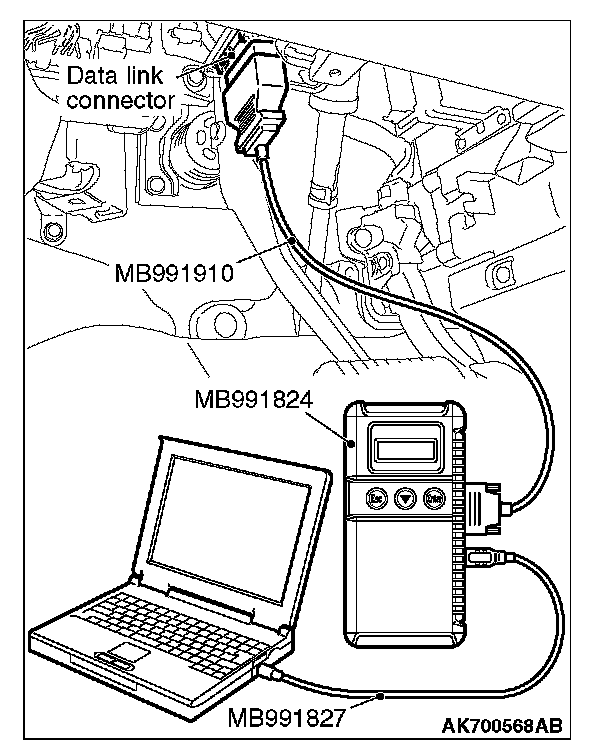 Data link connector

MB991910

MB991824

Esc

Enter

MB991827

AK700568AB