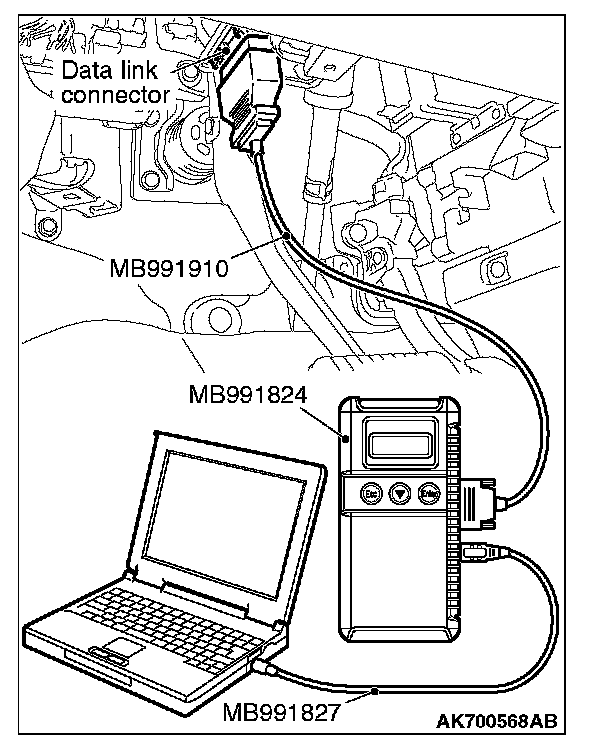 Data link connector

MB991910

MB991824

Esc

Enter

MB991827

AK700568AB