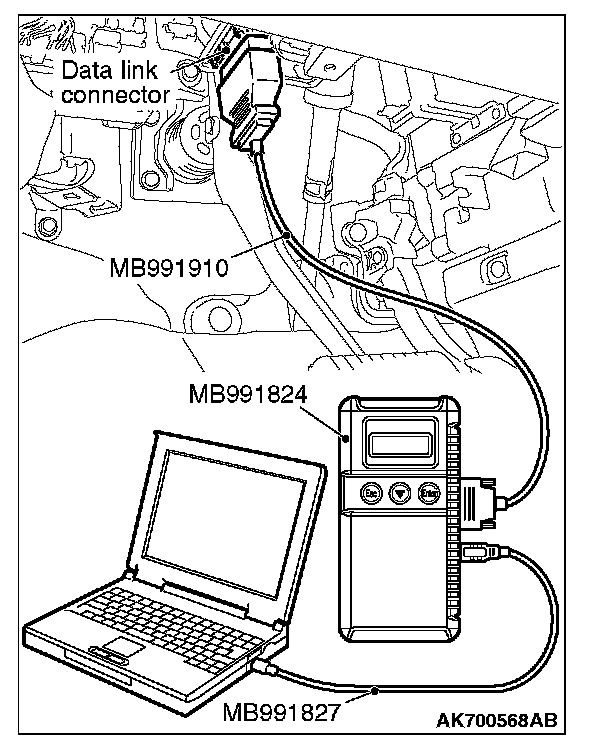 Data link connector

MB991910

MB991824

Esc

Enter

MB991827

AK700568AB