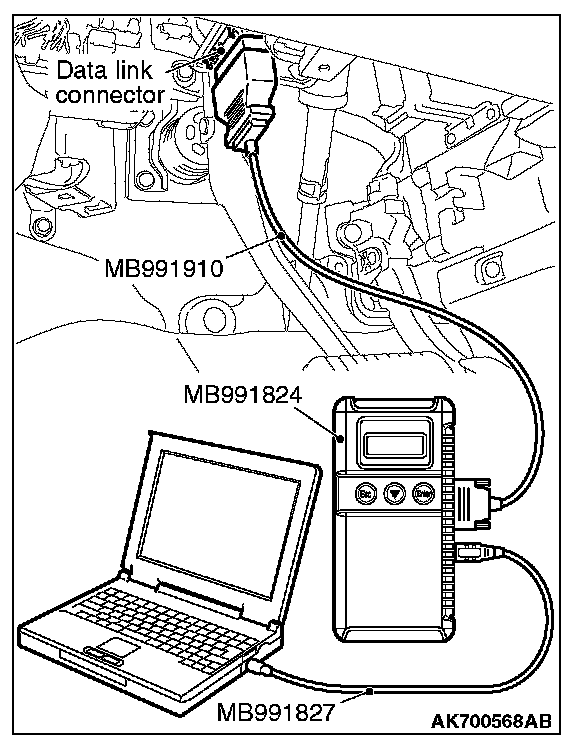 Data link connector

MB991910

MB991824

Esc

Enter

MB991827

AK700568AB