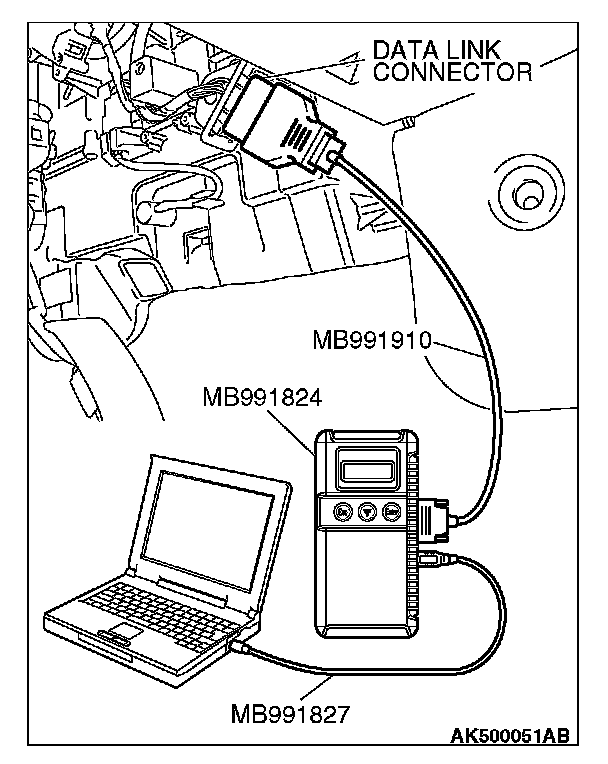 DATA LINK CONNECTOR

MB991910

MB991824

MB991827

AK500051AB