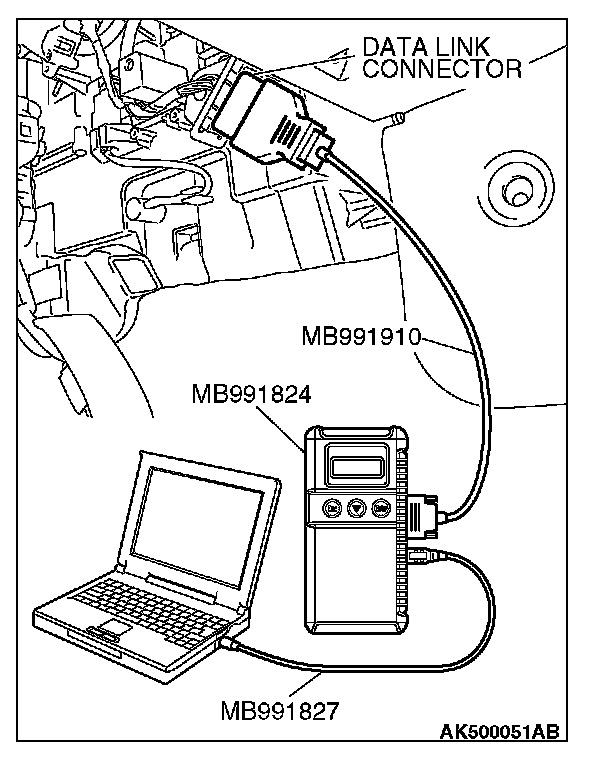 DATA LINK CONNECTOR

MB991910

MB991824

MB991827

AK500051AB