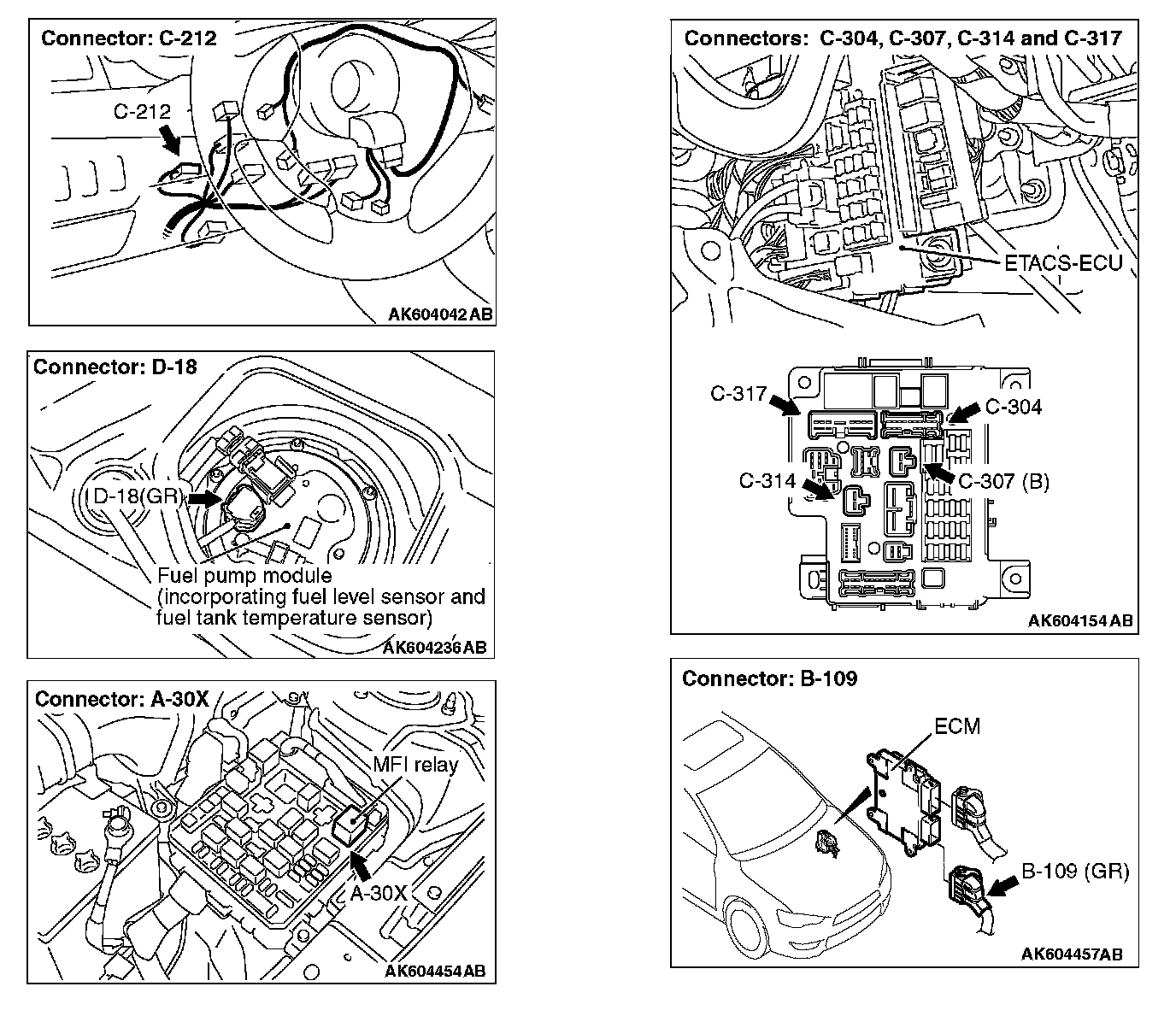 Connector: C-212

C-212

AK604042 AB

Connector: D-18

D-18(GR)

Fuel pump module (incorporating fuel level sensor and fuel tank temperature sensor)

AK604236 AB

Connector: A-30X

MFI relay

A-30X

AK604454 AB

Connectors: C-304, C-307, C-314 and C-317

ETACS-ECU

C-317

C-304

C-314

C-307 (B)

AK604154 AB

Connector: B-109

ECM

B-109 (GR)

AK604457AB