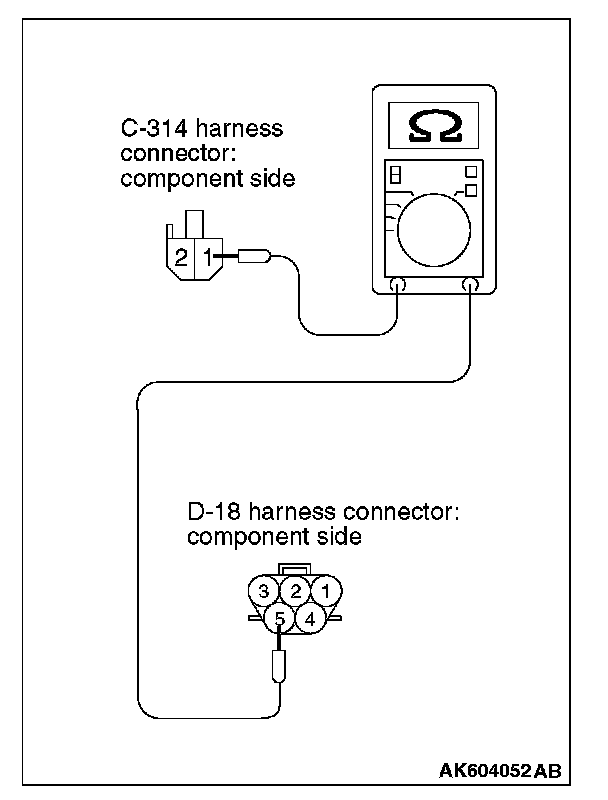 C-314 harness connector: component side

Ω

2 1

D-18 harness connector: component side

3 2 1
5 4

AK604052AB