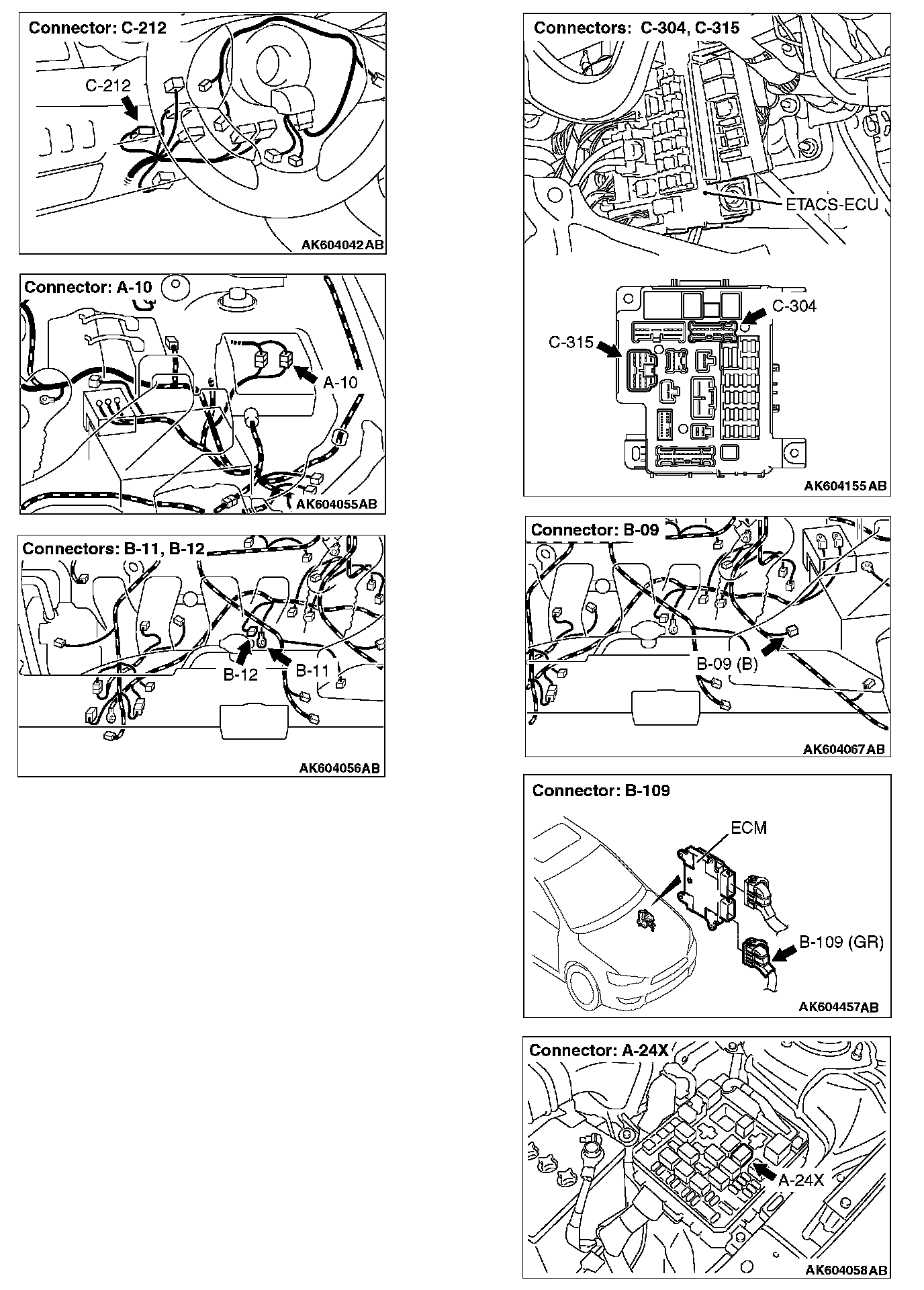 Connector: C-212

C-212

AK604042AB

Connector: A-10

A-10

AK604055AB

Connectors: B-11, B-12

B-12

B-11

AK604056AB

Connectors: C-304, C-315

ETACS-ECU

C-304

C-315

AK604155AB

Connector: B-09

B-09 (B)

AK604067AB

Connector: B-109

ECM

B-109 (GR)

AK604457AB

Connector: A-24X

A-24X

AK604058AB