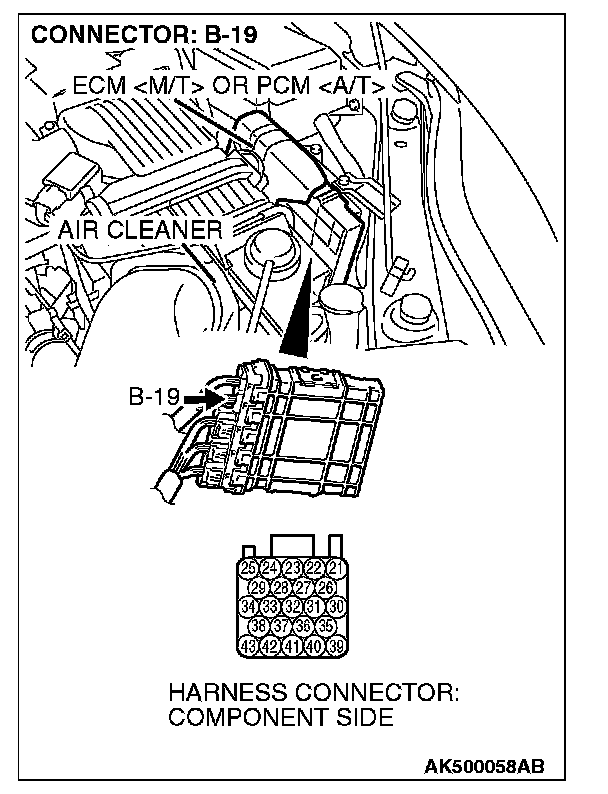 CONNECTOR: B-19

ECM <M/T> OR PCM <A/T>

AIR CLEANER

B-19

25 24 23 22 21
29 28 27 26
34 33 32 31 30
38 37 36 35
43 42 41 40 39

HARNESS CONNECTOR: COMPONENT SIDE

AK500058AB