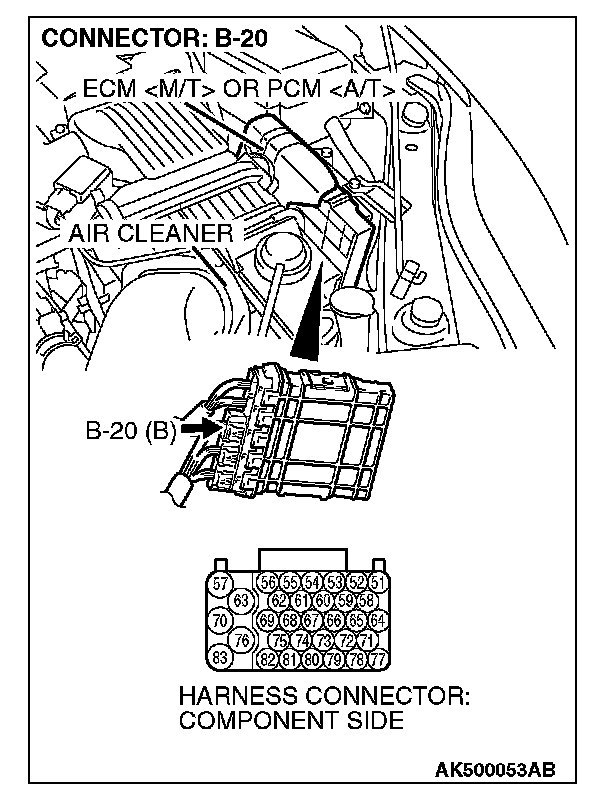 CONNECTOR: B-20

ECM <M/T> OR PCM <A/T>

AIR CLEANER

B-20 (B)

57 56 55 54 53 52 51
63 62 61 60 59 58
70 69 68 67 66 65 64
76 75 74 73 72 71
83 82 81 80 79 78 77

HARNESS CONNECTOR: COMPONENT SIDE

AK500053AB