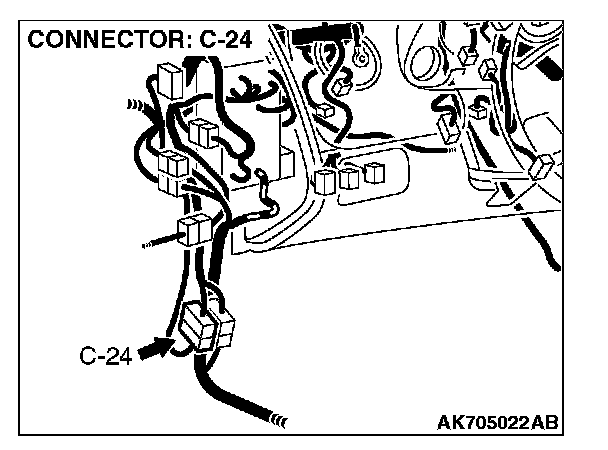 CONNECTOR: C-24

C-24

AK705022AB