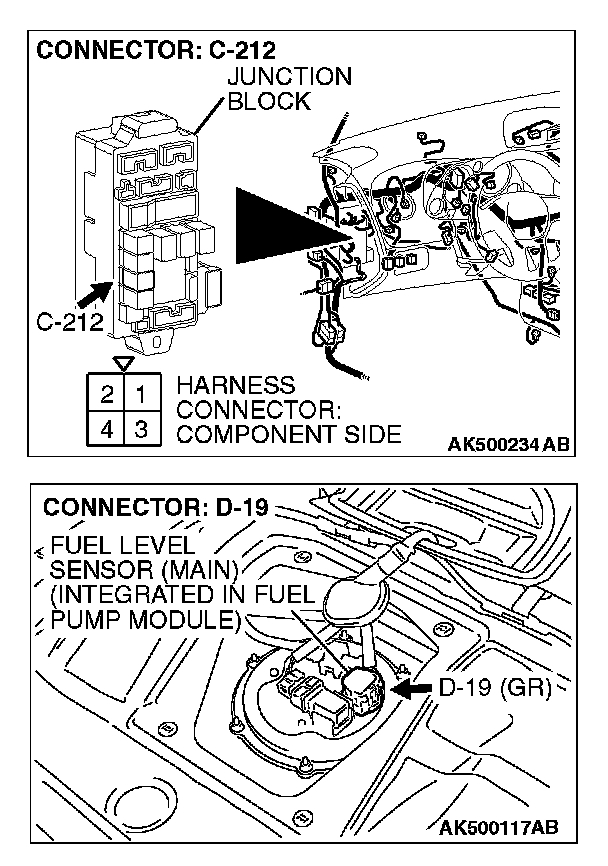 CONNECTOR: C-212

JUNCTION BLOCK

C-212

| 2 | 1 |
|---|---|
| 4 | 3 |

HARNESS CONNECTOR: COMPONENT SIDE

AK500234 AB

CONNECTOR: D-19

FUEL LEVEL SENSOR (MAIN) (INTEGRATED IN FUEL PUMP MODULE)

D-19 (GR)

AK500117AB