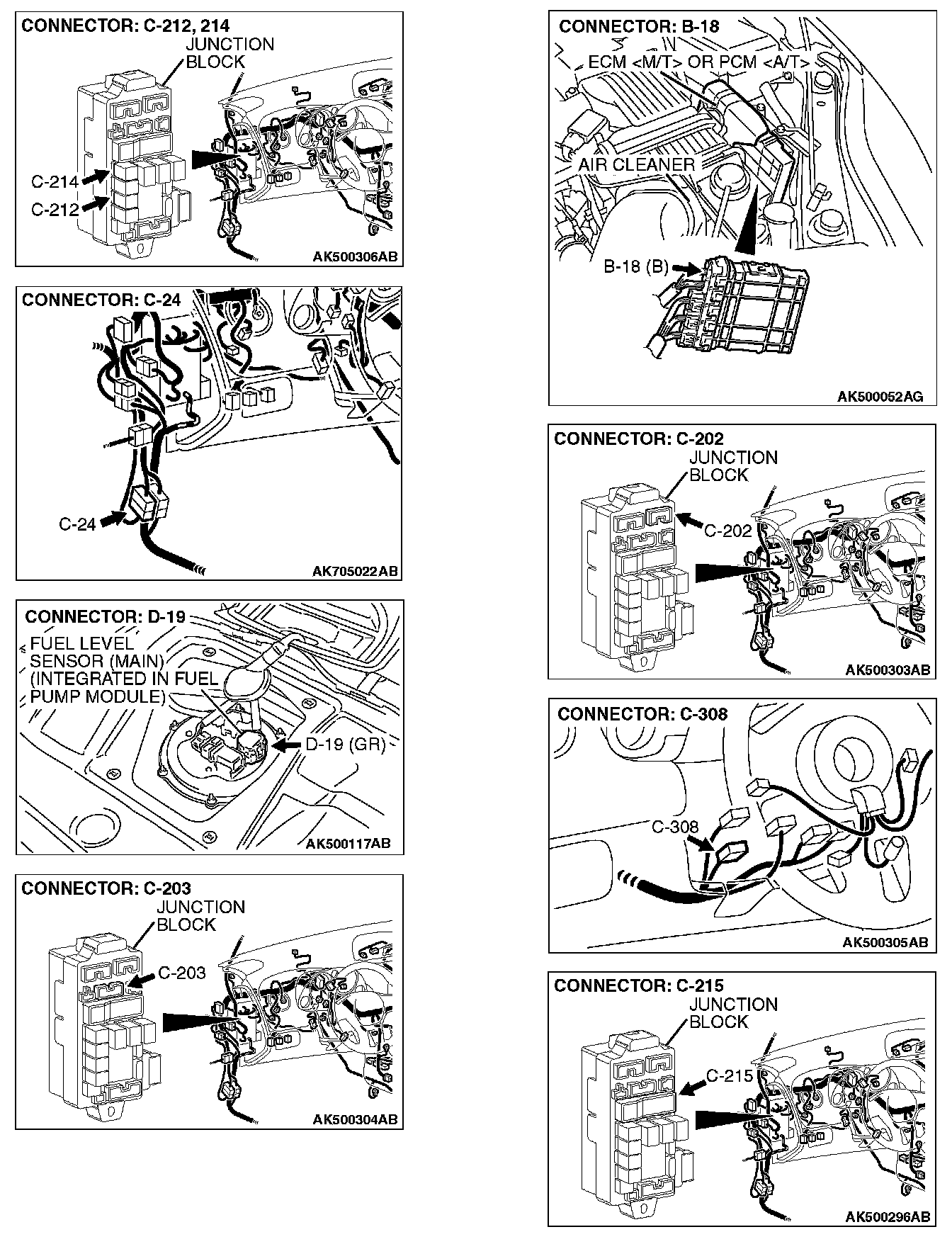 CONNECTOR: C-212, 214
JUNCTION BLOCK
C-214
C-212
AK500306AB

CONNECTOR: C-24
C-24
AK705022AB

CONNECTOR: D-19
FUEL LEVEL SENSOR (MAIN) (INTEGRATED IN FUEL PUMP MODULE)
D-19 (GR)
AK500117AB

CONNECTOR: C-203
JUNCTION BLOCK
C-203
AK500304AB

CONNECTOR: B-18
ECM <M/T> OR PCM <A/T>
AIR CLEANER
B-18 (B)
AK500052AG

CONNECTOR: C-202
JUNCTION BLOCK
C-202
AK500303AB

CONNECTOR: C-308
C-308
AK500305AB

CONNECTOR: C-215
JUNCTION BLOCK
C-215
AK500296AB