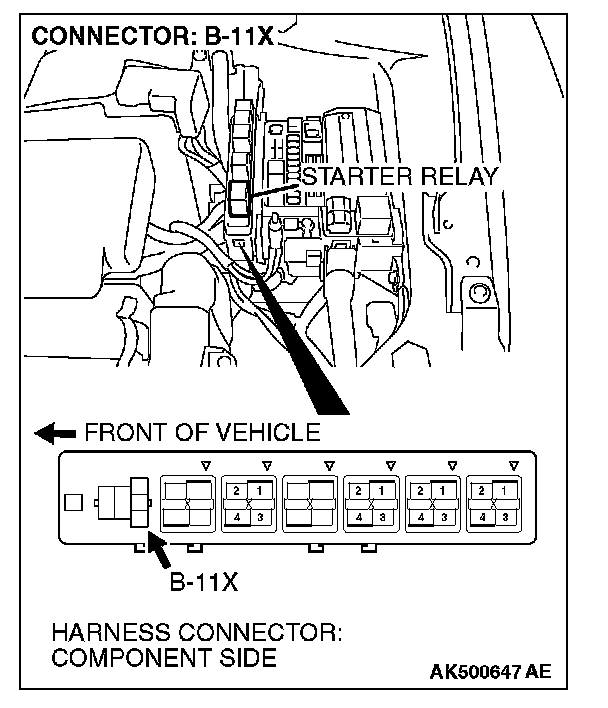 CONNECTOR: B-11X

STARTER RELAY

FRONT OF VEHICLE

2 1
4 3

2 1
4 3

2 1
4 3

2 1
4 3

B-11X

HARNESS CONNECTOR:
COMPONENT SIDE

AK500647 AE