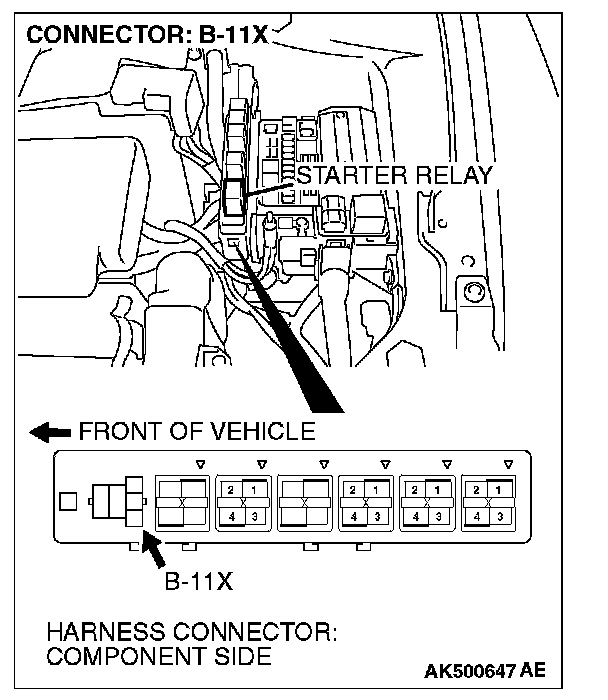 CONNECTOR: B-11X

STARTER RELAY

FRONT OF VEHICLE

2 1
4 3

2 1
4 3

2 1
4 3

2 1
4 3

B-11X

HARNESS CONNECTOR:
COMPONENT SIDE

AK500647 AE