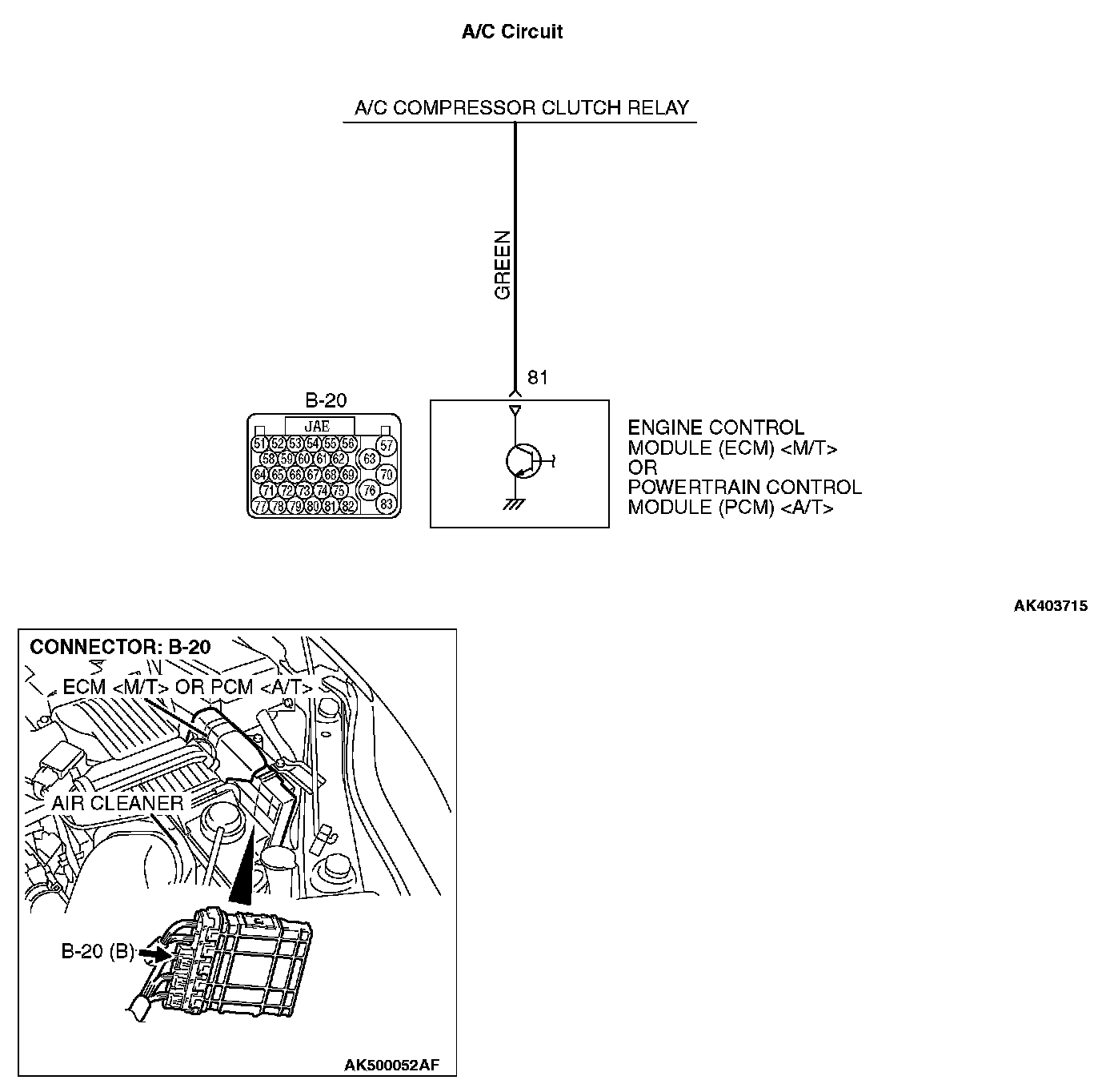 A/C Circuit

A/C COMPRESSOR CLUTCH RELAY

GREEN

81

B-20

JAE

51 52 53 54 55 56 57
58 59 60 61 62 63
64 65 66 67 68 69 70
71 72 73 74 75 76
77 78 79 80 81 82 83

ENGINE CONTROL MODULE (ECM) <M/T> OR POWERTRAIN CONTROL MODULE (PCM) <A/T>

AK403715

CONNECTOR: B-20

ECM <M/T> OR PCM <A/T>

AIR CLEANER

B-20 (B)

AK500052AF