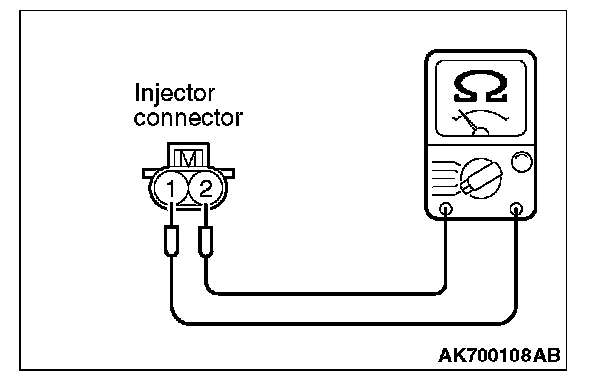 Injector connector

M

1 2

Ω

AK700108AB