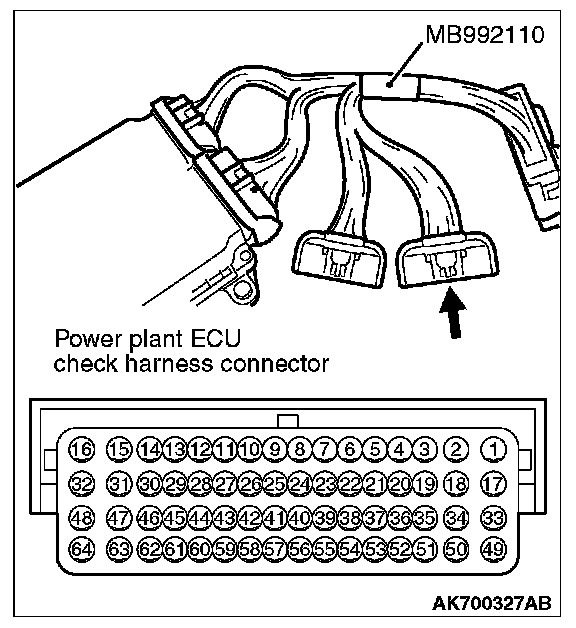 MB992110

Power plant ECU check harness connector

16 15 14 13 12 11 10 9 8 7 6 5 4 3 2 1
32 31 30 29 28 27 26 25 24 23 22 21 20 19 18 17
48 47 46 45 44 43 42 41 40 39 38 37 36 35 34 33
64 63 62 61 60 59 58 57 56 55 54 53 52 51 50 49

AK700327AB