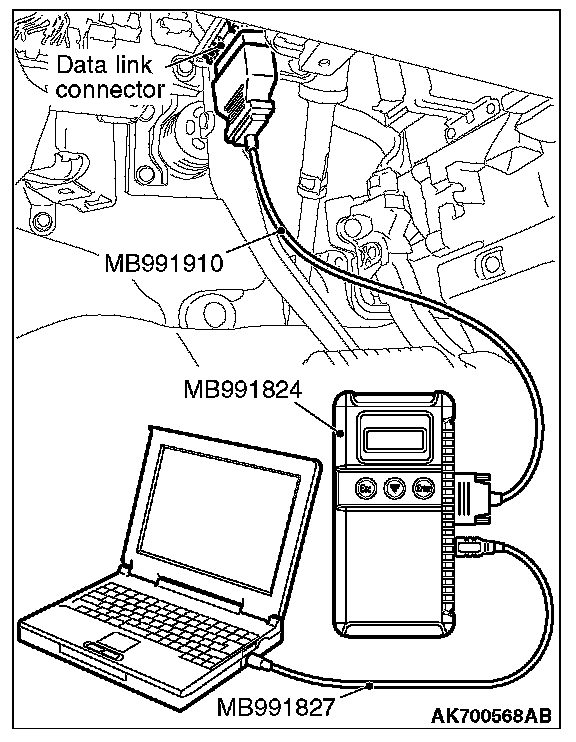 Data link connector

MB991910

MB991824

Esc

Enter

MB991827

AK700568AB