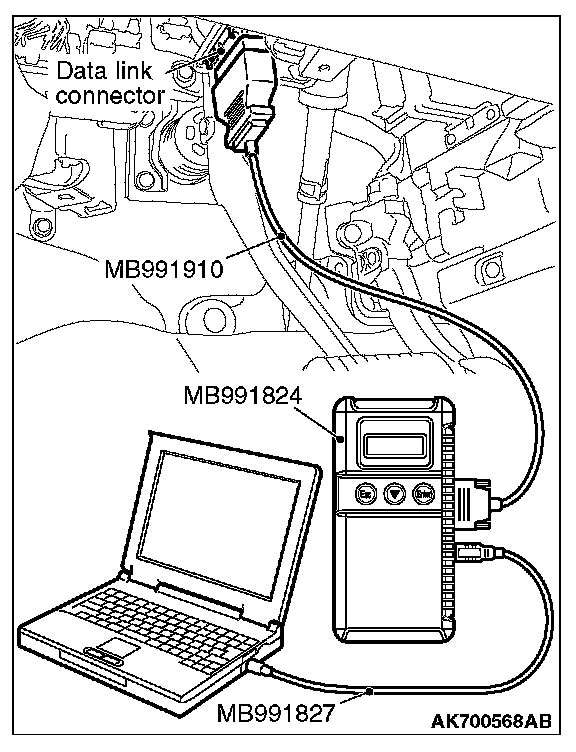 Data link connector

MB991910

MB991824

Esc

Enter

MB991827

AK700568AB