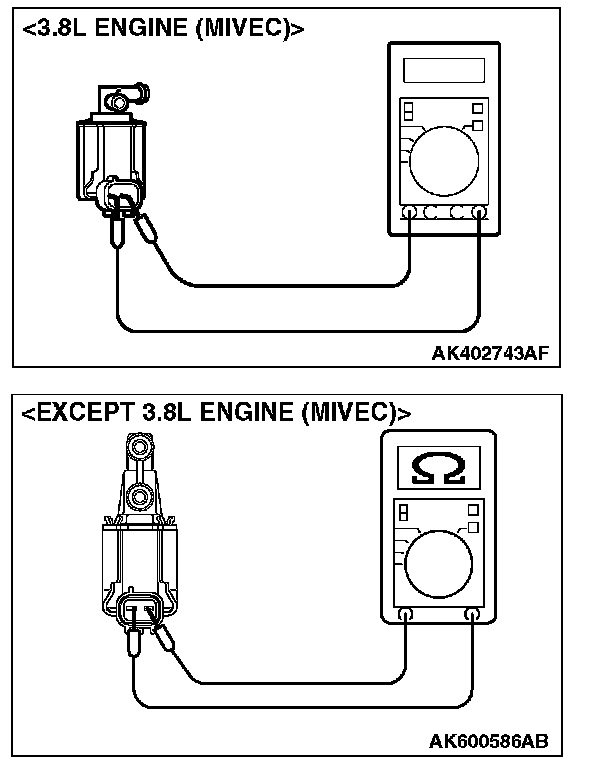 <3.8L ENGINE (MIVEC)>

AK402743AF

<EXCEPT 3.8L ENGINE (MIVEC)>

Ω

AK600586AB