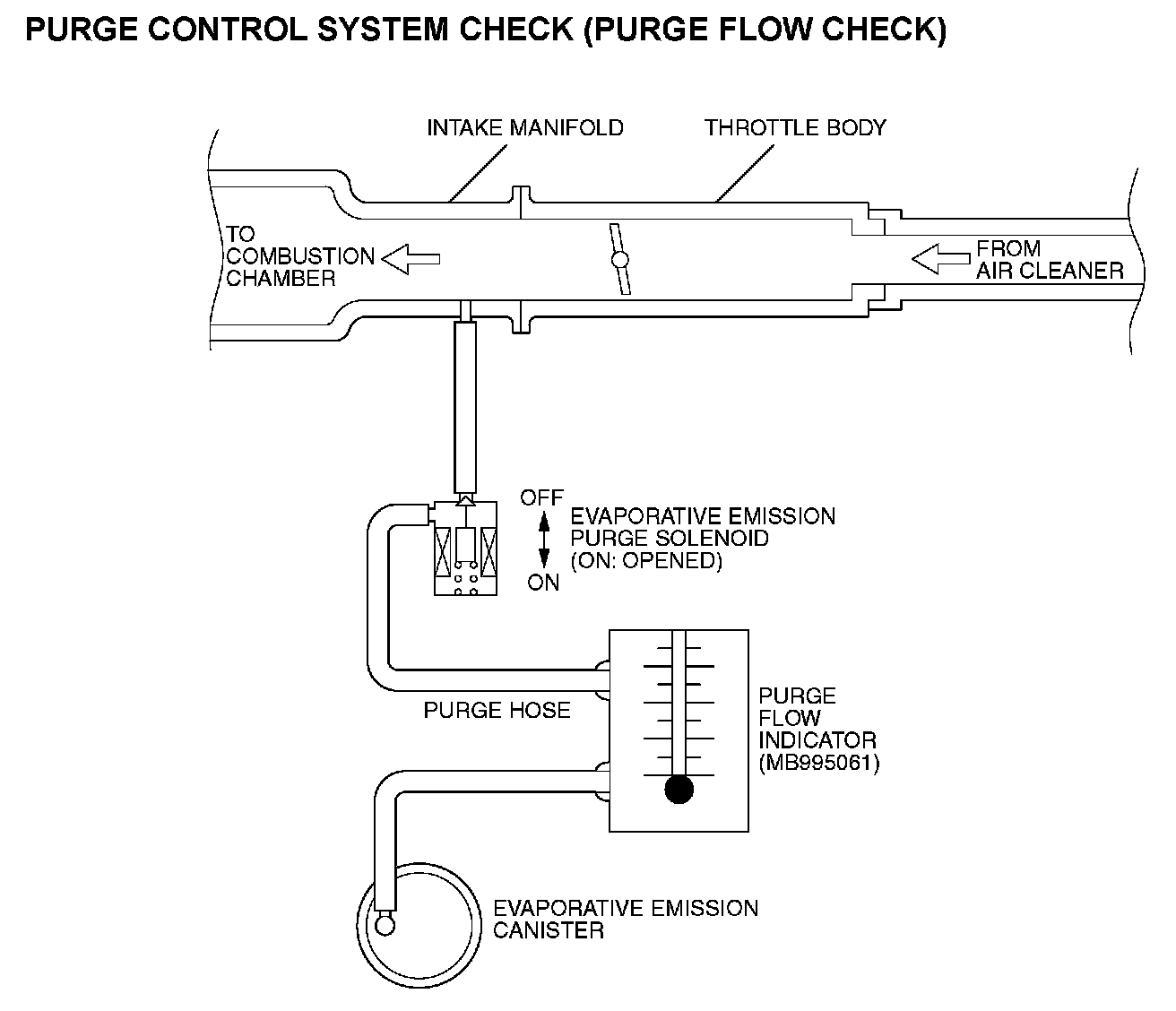 PURGE CONTROL SYSTEM CHECK (PURGE FLOW CHECK)

INTAKE MANIFOLD

THROTTLE BODY

TO COMBUSTION CHAMBER

FROM AIR CLEANER

OFF

ON

EVAPORATIVE EMISSION PURGE SOLENOID (ON: OPENED)

PURGE HOSE

PURGE FLOW INDICATOR (MB995061)

EVAPORATIVE EMISSION CANISTER