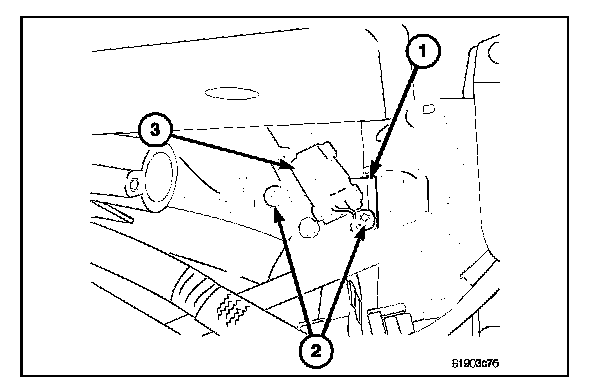 1
3
2
81903c76