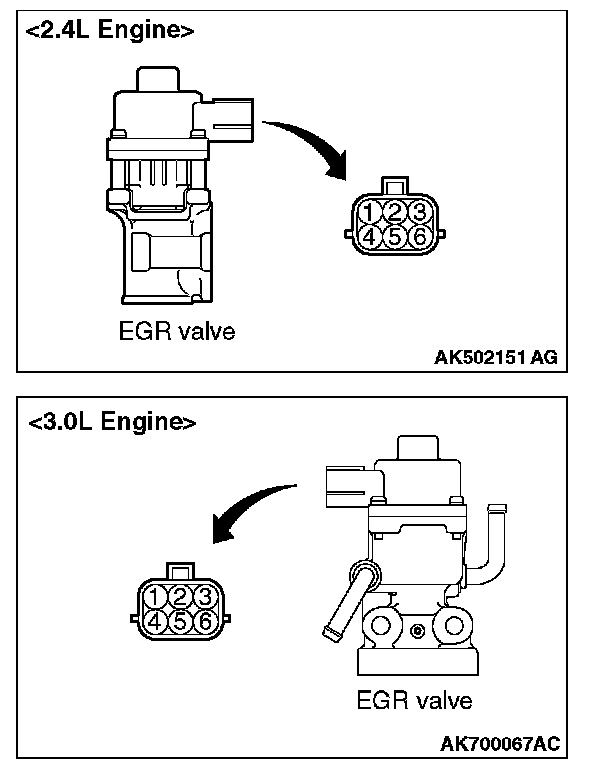 <2.4L Engine>

1 2 3
4 5 6

EGR valve

AK502151 AG

<3.0L Engine>

1 2 3
4 5 6

EGR valve

AK700067AC