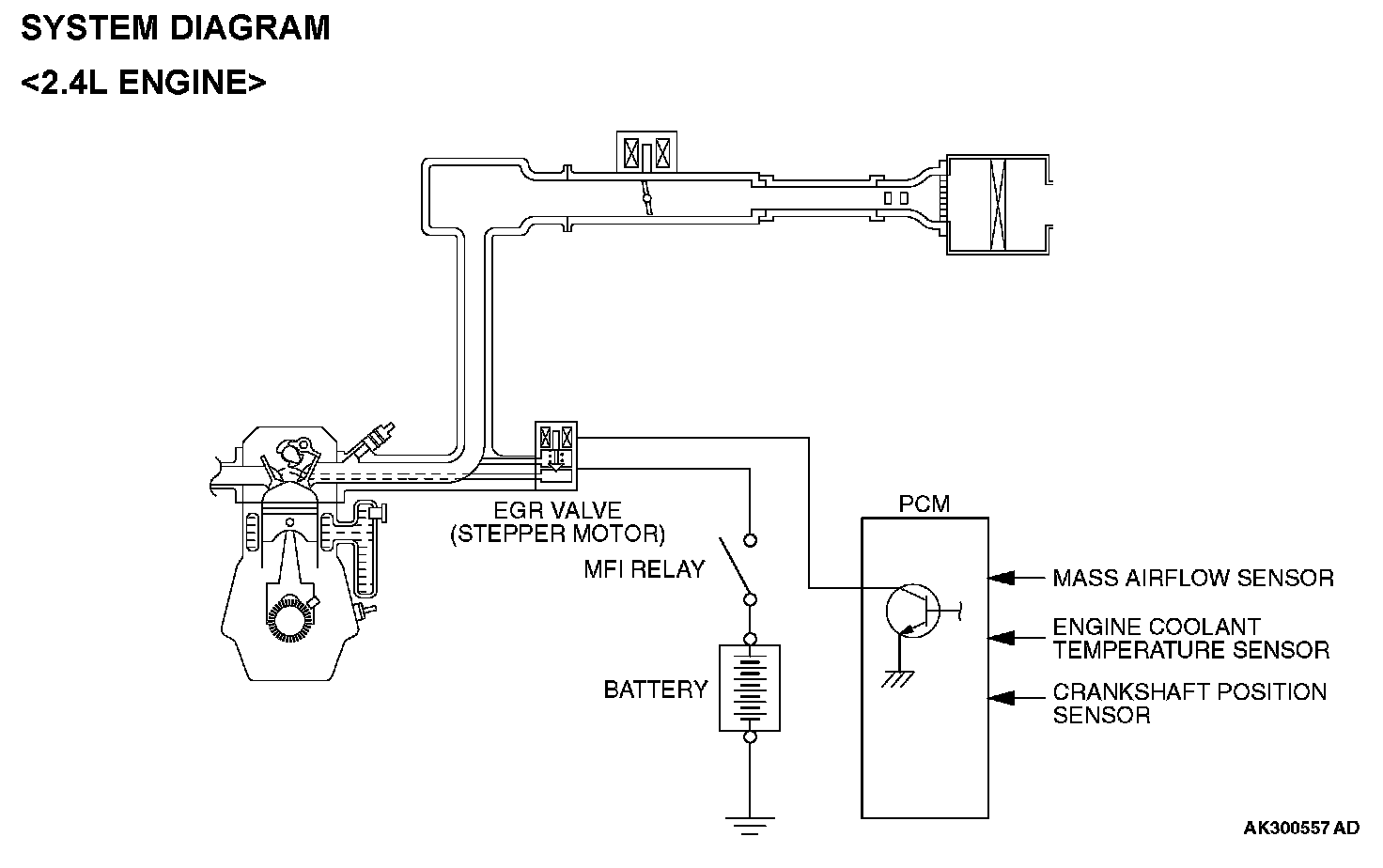 SYSTEM DIAGRAM
<2.4L ENGINE>

EGR VALVE
(STEPPER MOTOR)

MFI RELAY

BATTERY

PCM

MASS AIRFLOW SENSOR

ENGINE COOLANT
TEMPERATURE SENSOR

CRANKSHAFT POSITION
SENSOR

AK300557 AD