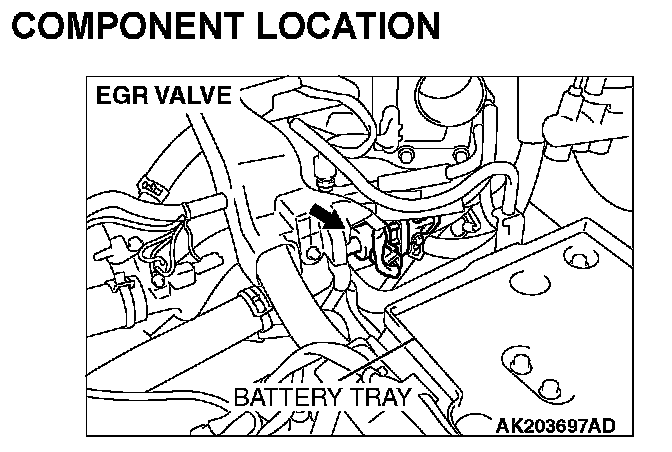 COMPONENT LOCATION

EGR VALVE

BATTERY TRAY

AK203697AD