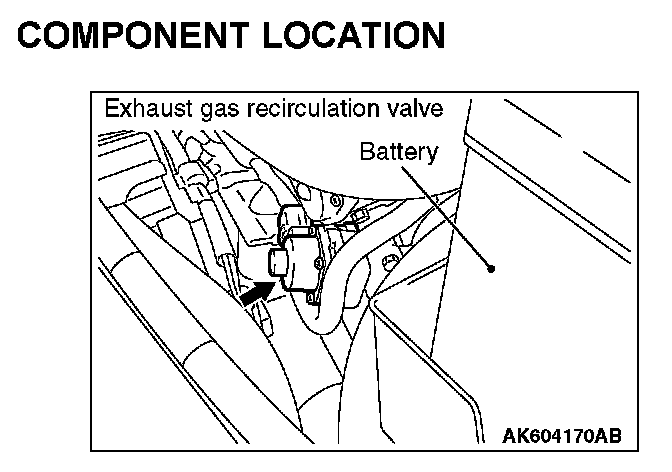 COMPONENT LOCATION

Exhaust gas recirculation valve

Battery

AK604170AB