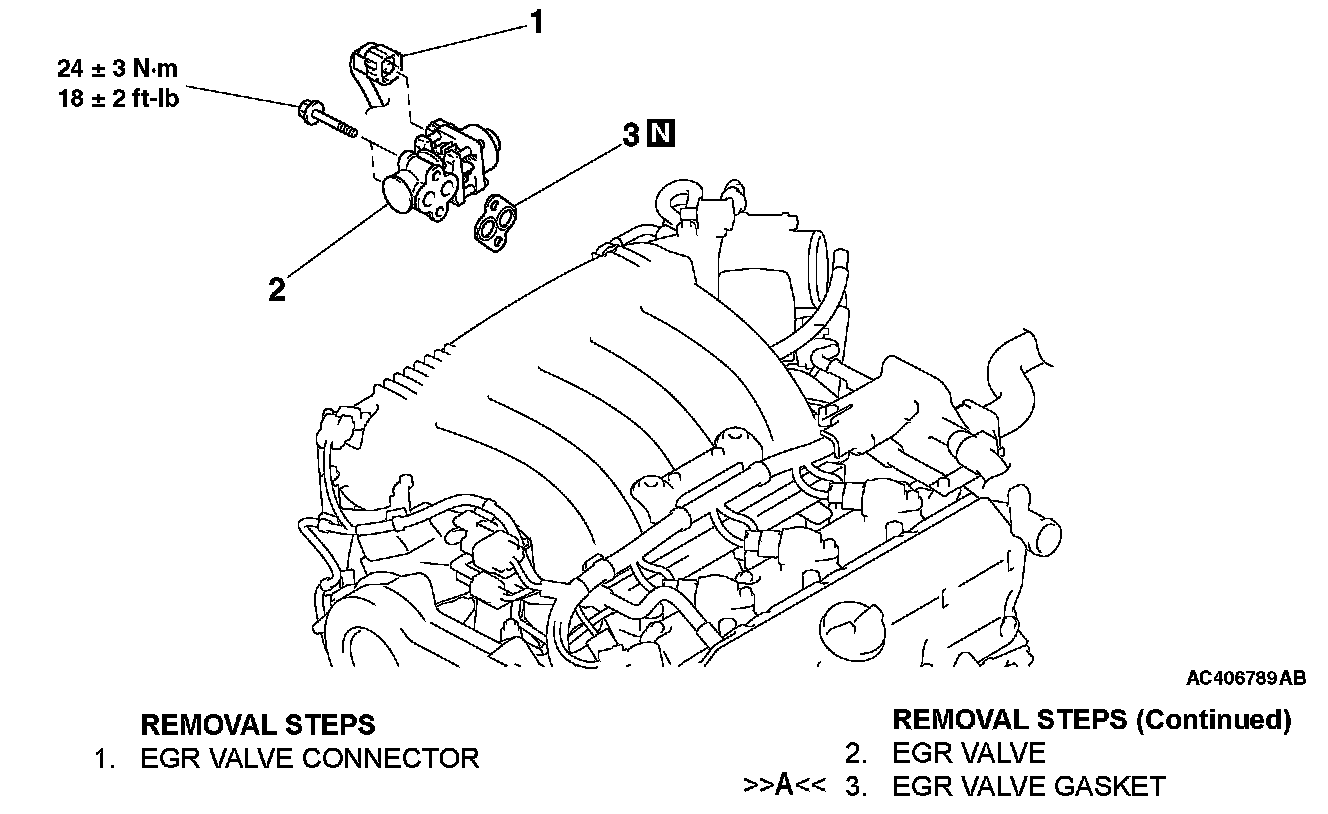 1

24 ± 3 N·m
18 ± 2 ft-lb

3 N

2

AC406789AB

REMOVAL STEPS
1. EGR VALVE CONNECTOR

REMOVAL STEPS (Continued)
2. EGR VALVE
>>A<< 3. EGR VALVE GASKET