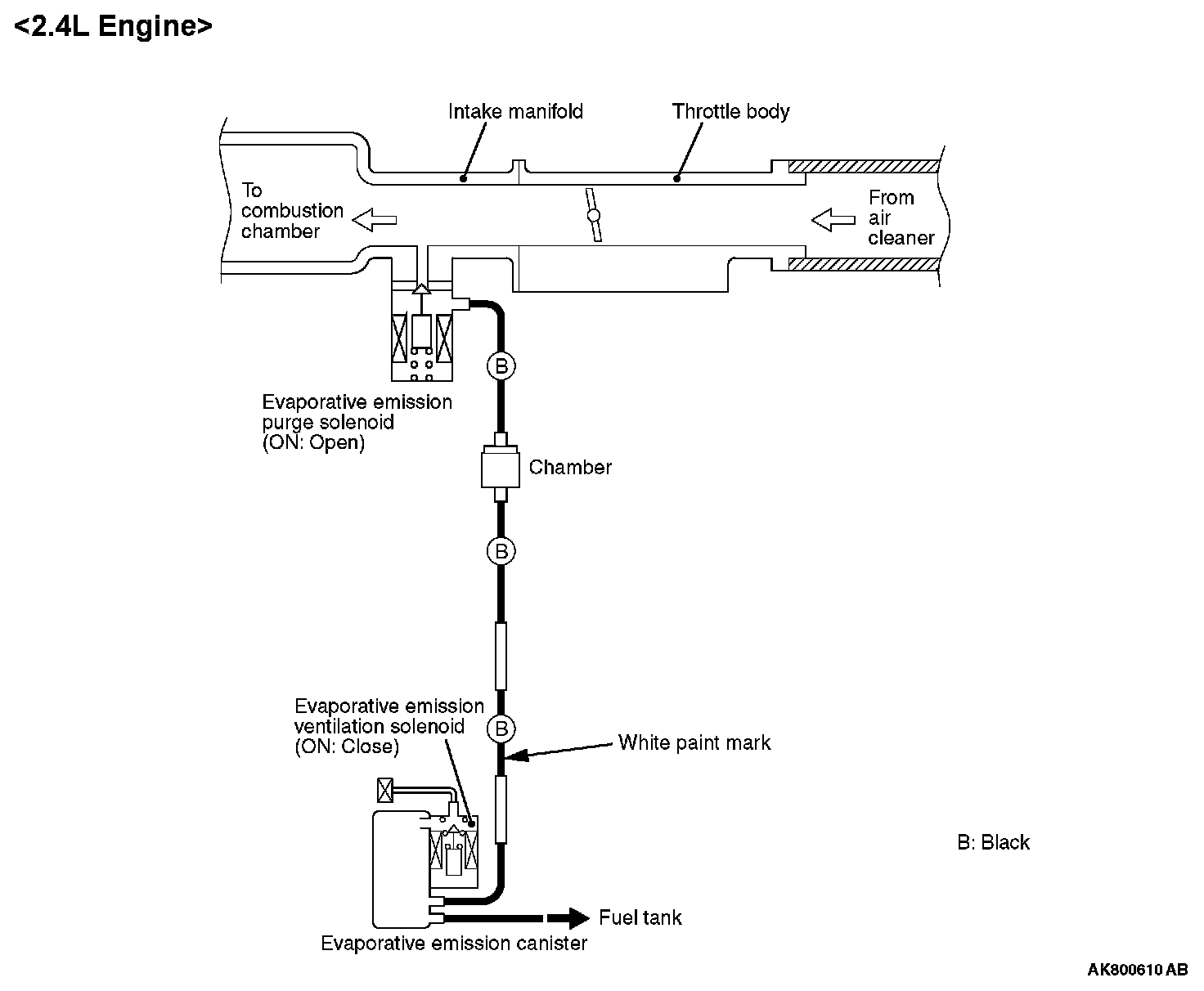 <2.4L Engine>

Intake manifold

Throttle body

To combustion chamber

From air cleaner

B

Evaporative emission purge solenoid (ON: Open)

Chamber

B

Evaporative emission ventilation solenoid (ON: Close)

B

White paint mark

B: Black

Fuel tank

Evaporative emission canister

AK800610 AB