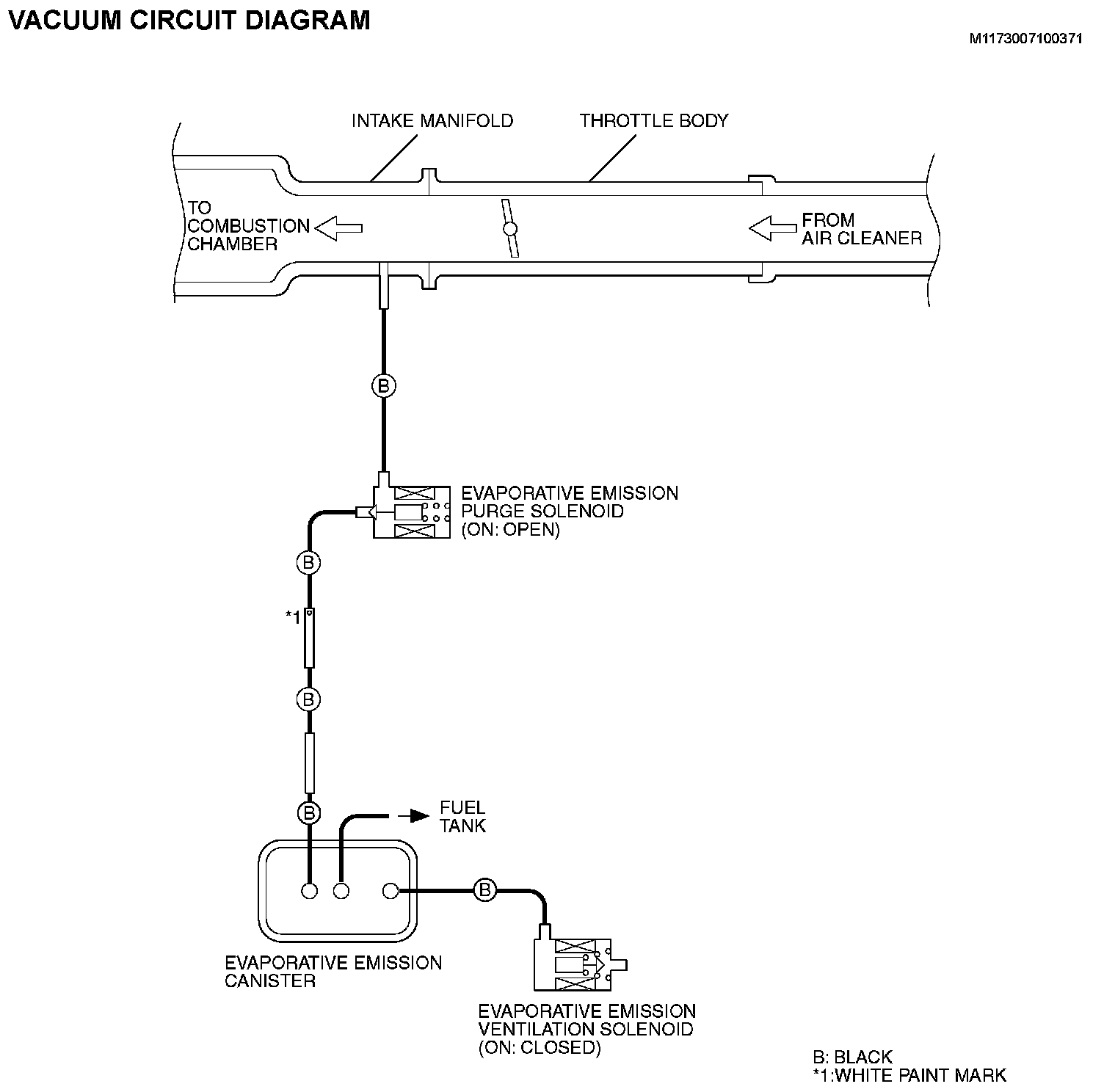 VACUUM CIRCUIT DIAGRAM

M1173007100371

INTAKE MANIFOLD

THROTTLE BODY

TO COMBUSTION CHAMBER

FROM AIR CLEANER

B

EVAPORATIVE EMISSION PURGE SOLENOID (ON: OPEN)

B

*1

B

B

FUEL TANK

B

EVAPORATIVE EMISSION CANISTER

EVAPORATIVE EMISSION VENTILATION SOLENOID (ON: CLOSED)

B: BLACK
*1:WHITE PAINT MARK