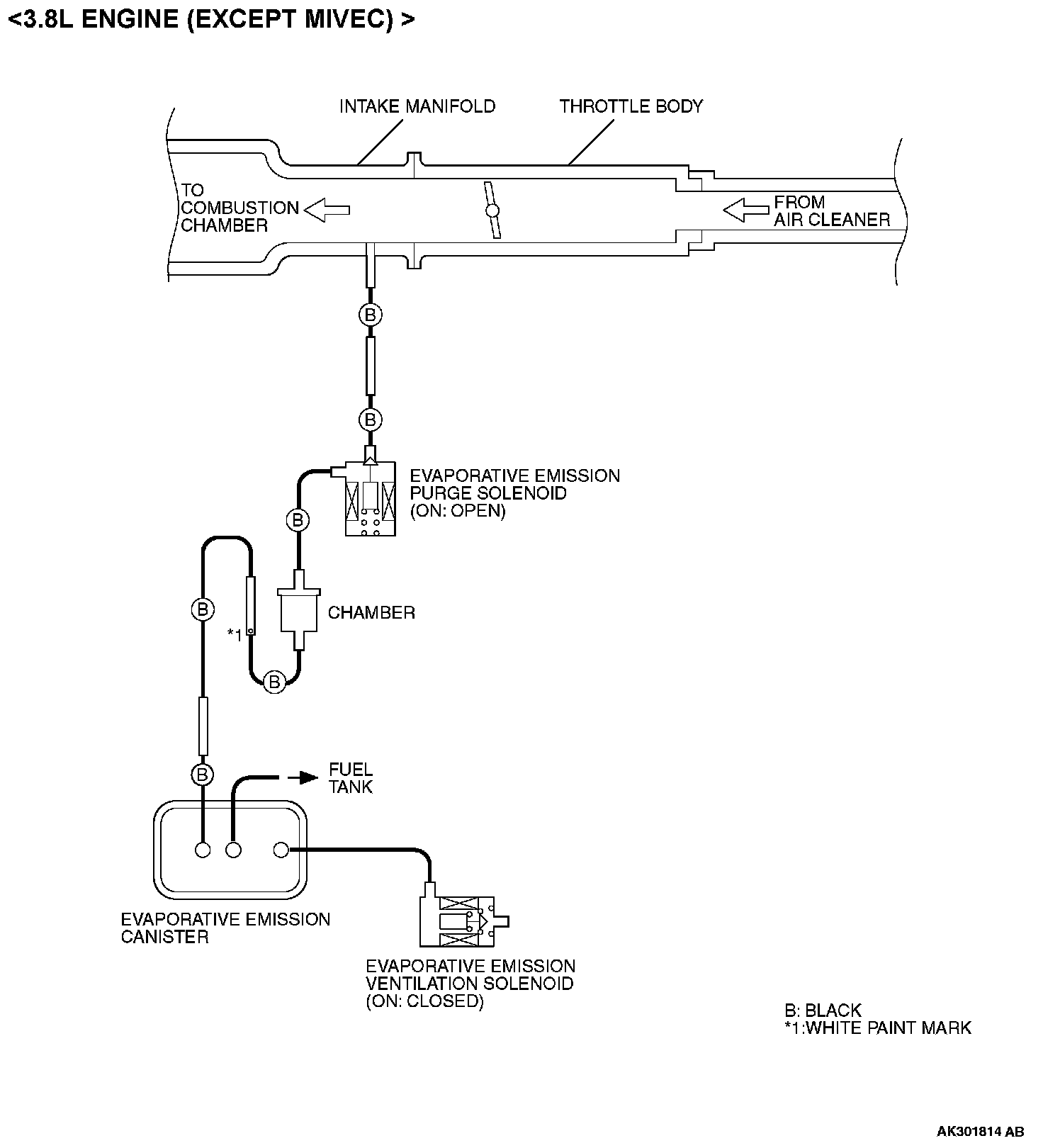 <3.8L ENGINE (EXCEPT MIVEC) >

INTAKE MANIFOLD

THROTTLE BODY

TO COMBUSTION CHAMBER

FROM AIR CLEANER

B

B

EVAPORATIVE EMISSION PURGE SOLENOID (ON: OPEN)

B

B

CHAMBER

*1

B

B

FUEL TANK

EVAPORATIVE EMISSION CANISTER

EVAPORATIVE EMISSION VENTILATION SOLENOID (ON: CLOSED)

B: BLACK
*1:WHITE PAINT MARK

AK301814 AB