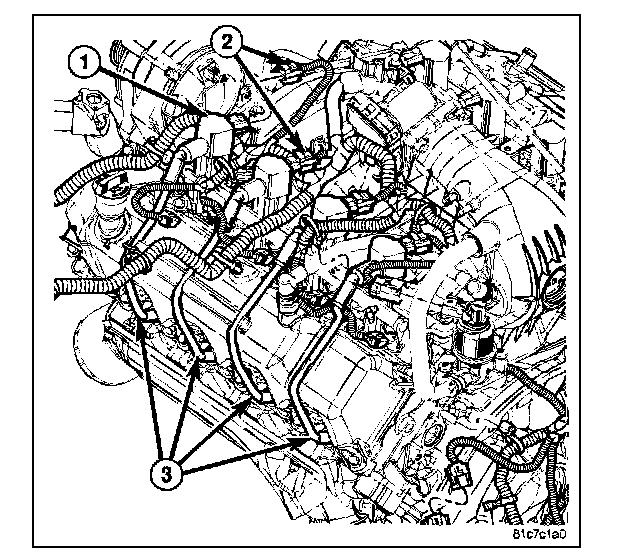 1
2
3
81c7c1a0