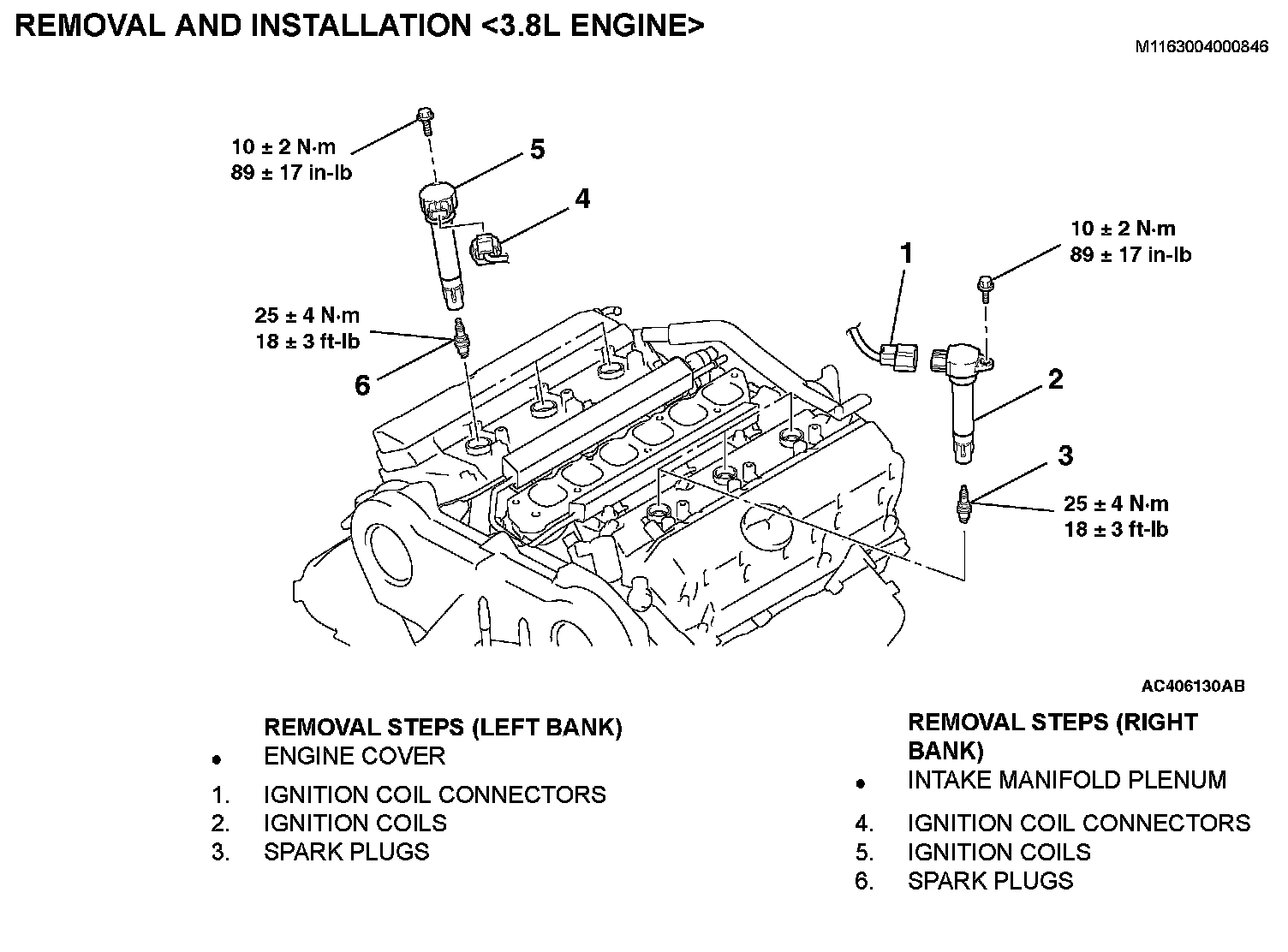 REMOVAL AND INSTALLATION <3.8L ENGINE>

M1163004000846

10 ± 2 N·m
89 ± 17 in-lb

5

4

25 ± 4 N·m
18 ± 3 ft-lb

6

1

10 ± 2 N·m
89 ± 17 in-lb

2

3

25 ± 4 N·m
18 ± 3 ft-lb

AC406130AB

REMOVAL STEPS (LEFT BANK)
• ENGINE COVER
1. IGNITION COIL CONNECTORS
2. IGNITION COILS
3. SPARK PLUGS

REMOVAL STEPS (RIGHT BANK)
• INTAKE MANIFOLD PLENUM
4. IGNITION COIL CONNECTORS
5. IGNITION COILS
6. SPARK PLUGS