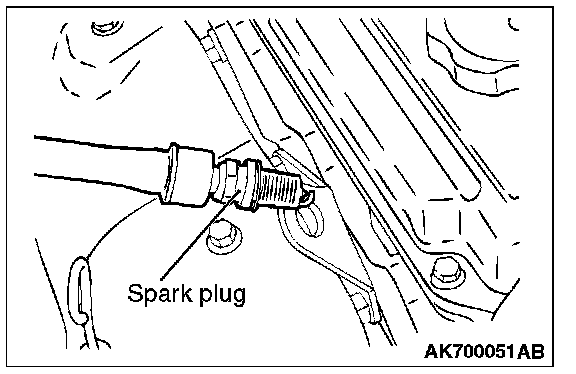 Spark plug

AK700051AB