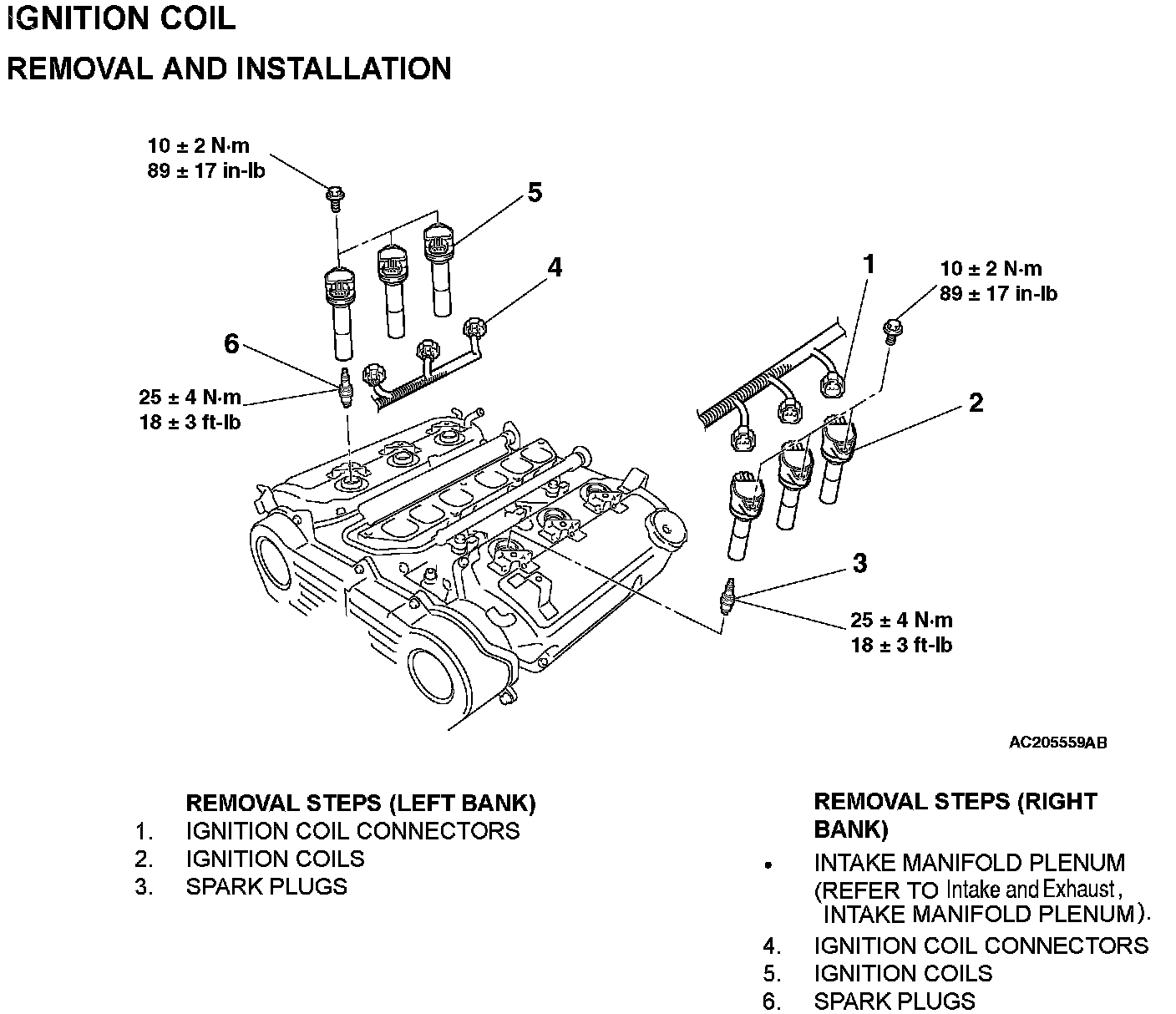 IGNITION COIL
REMOVAL AND INSTALLATION

10 ± 2 N·m
89 ± 17 in-lb

5

4

6

25 ± 4 N·m
18 ± 3 ft-lb

1

10 ± 2 N·m
89 ± 17 in-lb

2

3

25 ± 4 N·m
18 ± 3 ft-lb

AC205559AB

REMOVAL STEPS (LEFT BANK)
1. IGNITION COIL CONNECTORS
2. IGNITION COILS
3. SPARK PLUGS

REMOVAL STEPS (RIGHT BANK)
• INTAKE MANIFOLD PLENUM (REFER TO Intake and Exhaust, INTAKE MANIFOLD PLENUM).
4. IGNITION COIL CONNECTORS
5. IGNITION COILS
6. SPARK PLUGS