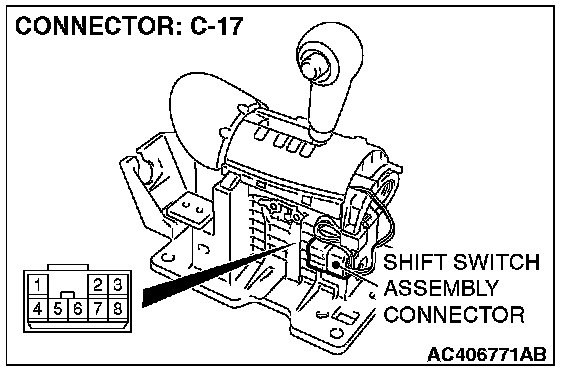 CONNECTOR: C-17

1 2 3
4 5 6 7 8

SHIFT SWITCH ASSEMBLY CONNECTOR

AC406771AB