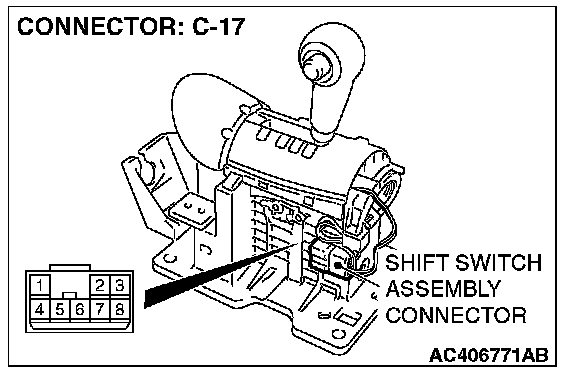 CONNECTOR: C-17

1 2 3
4 5 6 7 8

SHIFT SWITCH ASSEMBLY CONNECTOR

AC406771AB