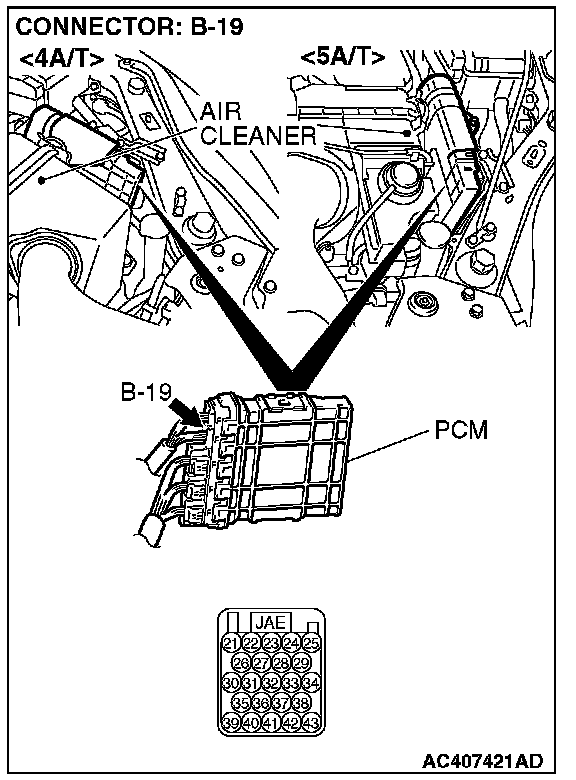 CONNECTOR: B-19

<4A/T>

<5A/T>

AIR CLEANER

B-19

PCM

JAE

21 22 23 24 25
26 27 28 29
30 31 32 33 34
35 36 37 38
39 40 41 42 43

AC407421AD