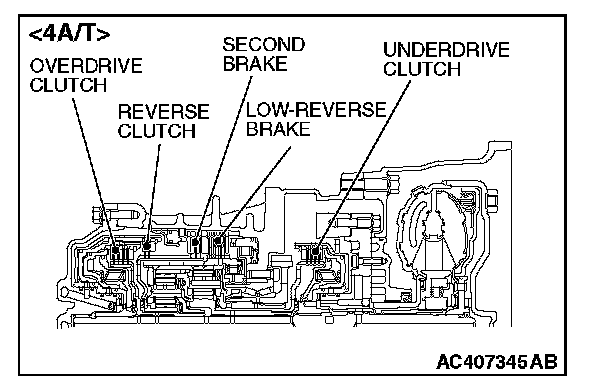 <4A/T>

OVERDRIVE CLUTCH

REVERSE CLUTCH

SECOND BRAKE

LOW-REVERSE BRAKE

UNDERDRIVE CLUTCH

AC407345AB