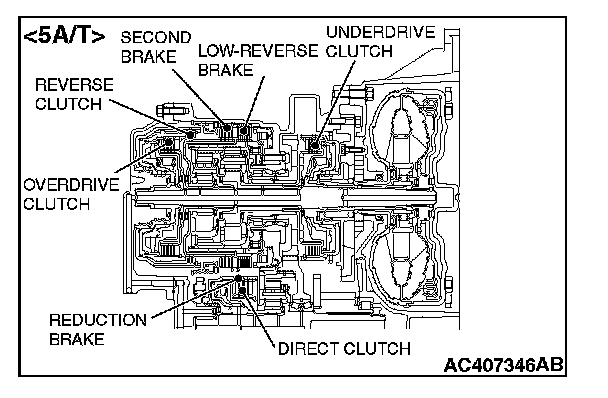 <5A/T>
SECOND BRAKE
LOW-REVERSE BRAKE
UNDERDRIVE CLUTCH
REVERSE CLUTCH
OVERDRIVE CLUTCH
REDUCTION BRAKE
DIRECT CLUTCH
AC407346AB