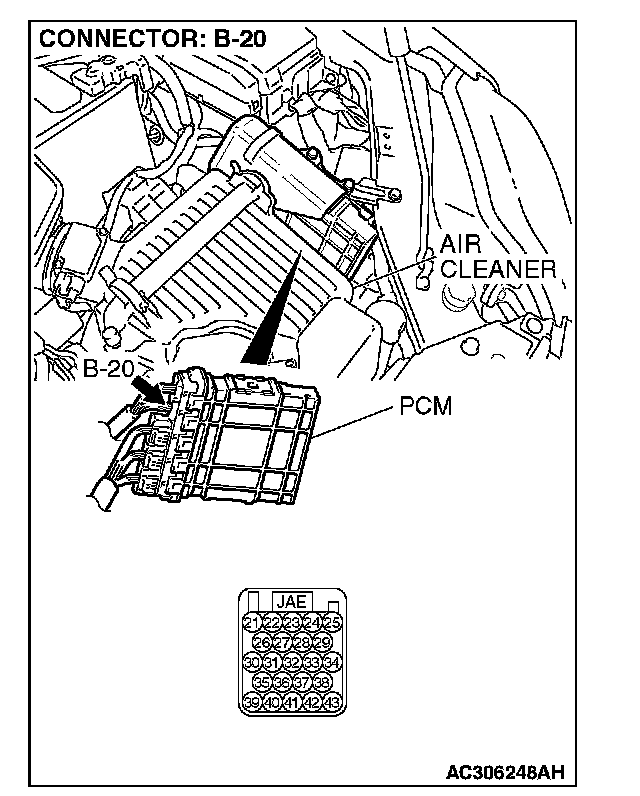 CONNECTOR: B-20

AIR CLEANER

B-20

PCM

JAE

21 22 23 24 25
26 27 28 29
30 31 32 33 34
35 36 37 38
39 40 41 42 43

AC306248AH