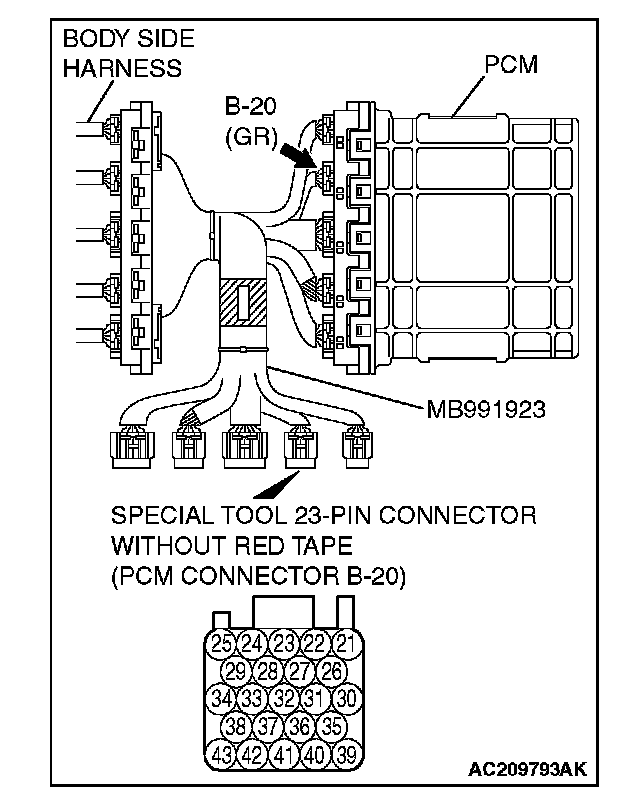 BODY SIDE HARNESS

PCM

B-20 (GR)

MB991923

SPECIAL TOOL 23-PIN CONNECTOR WITHOUT RED TAPE (PCM CONNECTOR B-20)

25 24 23 22 21
29 28 27 26
34 33 32 31 30
38 37 36 35
43 42 41 40 39

AC209793AK