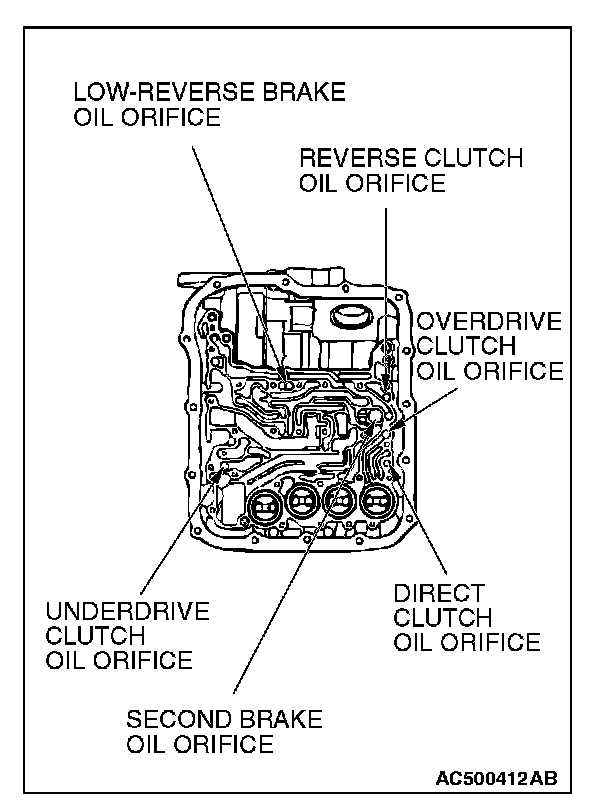 LOW-REVERSE BRAKE OIL ORIFICE

REVERSE CLUTCH OIL ORIFICE

OVERDRIVE CLUTCH OIL ORIFICE

UNDERDRIVE CLUTCH OIL ORIFICE

DIRECT CLUTCH OIL ORIFICE

SECOND BRAKE OIL ORIFICE

AC500412AB