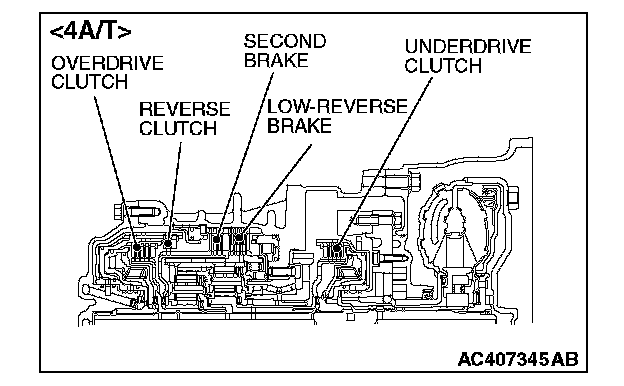 <4A/T>

OVERDRIVE CLUTCH

REVERSE CLUTCH

SECOND BRAKE

LOW-REVERSE BRAKE

UNDERDRIVE CLUTCH

AC407345AB