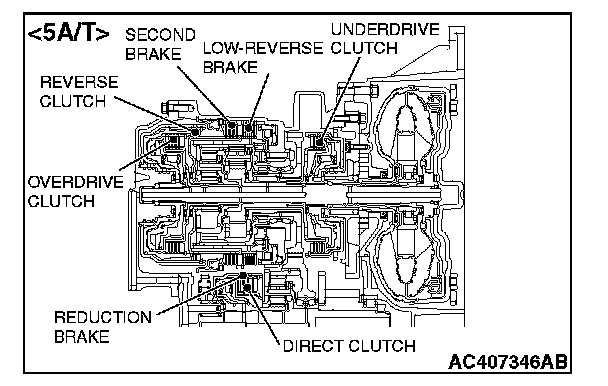 <5A/T>

SECOND BRAKE

LOW-REVERSE BRAKE

UNDERDRIVE CLUTCH

REVERSE CLUTCH

OVERDRIVE CLUTCH

REDUCTION BRAKE

DIRECT CLUTCH

AC407346AB