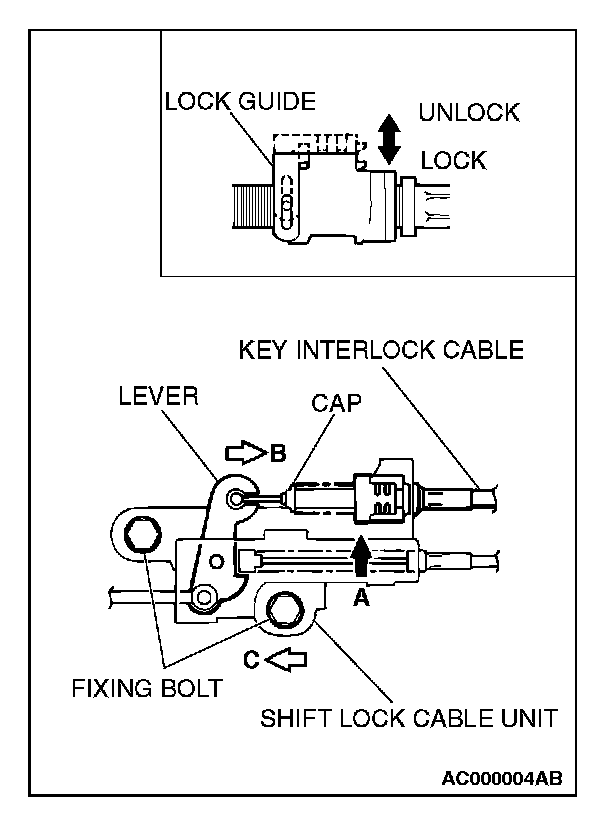 LOCK GUIDE
UNLOCK
LOCK

KEY INTERLOCK CABLE
LEVER
CAP
B
A
C
FIXING BOLT
SHIFT LOCK CABLE UNIT

AC000004AB