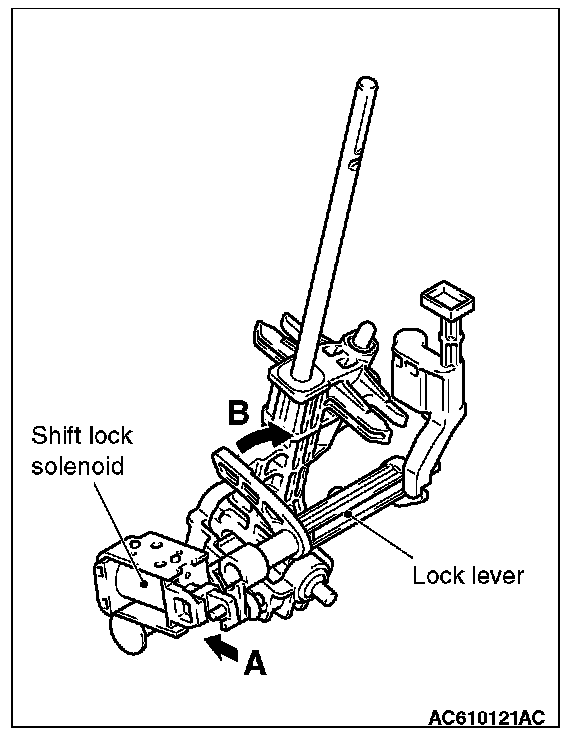 B

Shift lock solenoid

Lock lever

A

AC610121AC